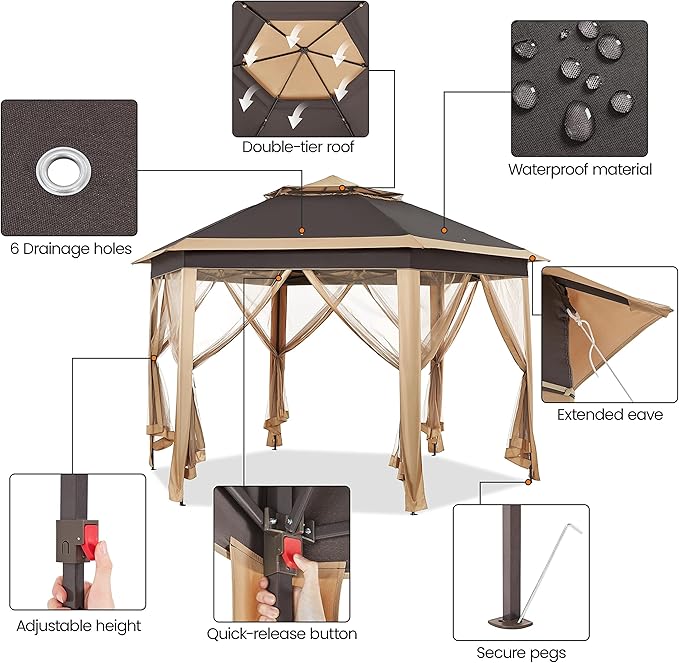 Double-tier roof

Waterproof material

6 Drainage holes

Extended eave

Adjustable height

Quick-release button

Secure pegs