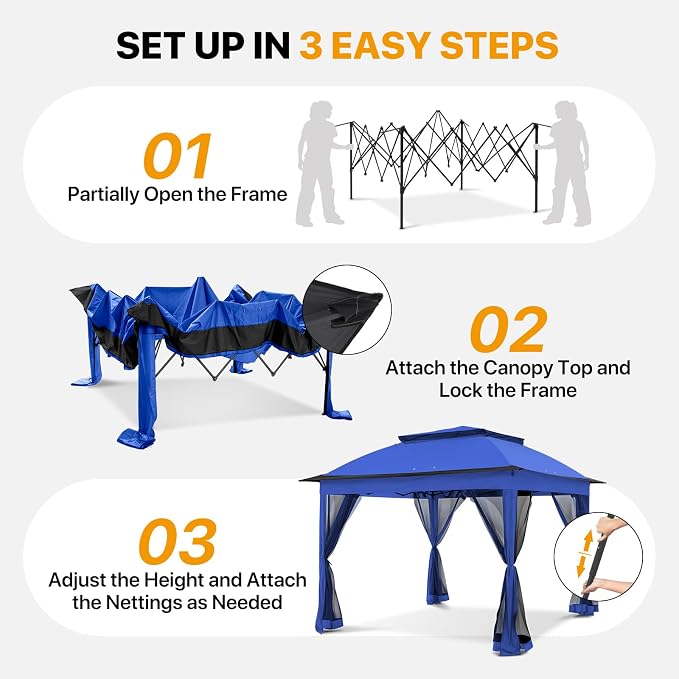 SET UP IN 3 EASY STEPS

01
Partially Open the Frame

02
Attach the Canopy Top and Lock the Frame

03
Adjust the Height and Attach the Nettings as Needed