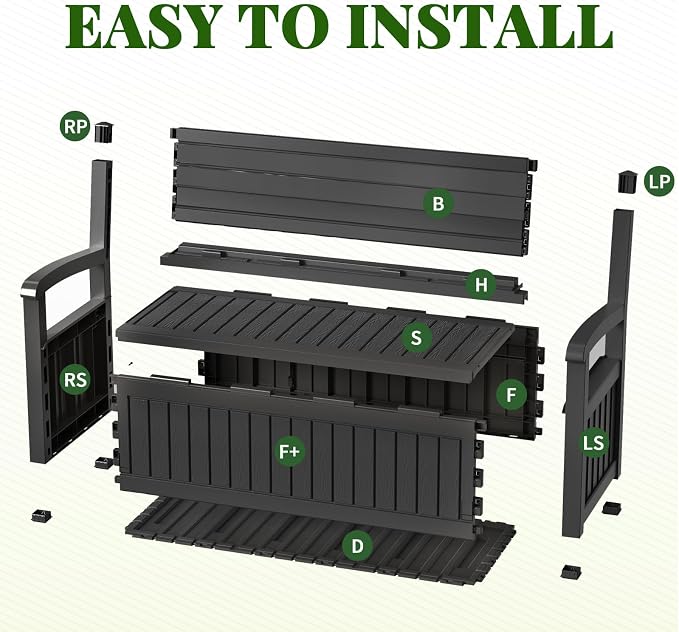 EASY TO INSTALL

RP

B

LP

H

S

RS

F

F+

LS

D