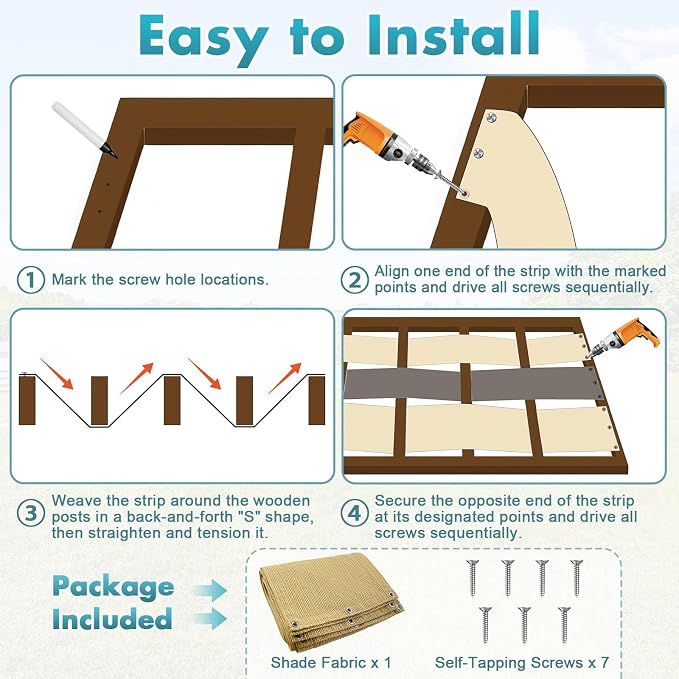 Easy to Install

1 Mark the screw hole locations.

2 Align one end of the strip with the marked points and drive all screws sequentially.

3 Weave the strip around the wooden posts in a back-and-forth "S" shape, then straighten and tension it.

4 Secure the opposite end of the strip at its designated points and drive all screws sequentially.

Package Included

Shade Fabric x 1

Self-Tapping Screws x 7