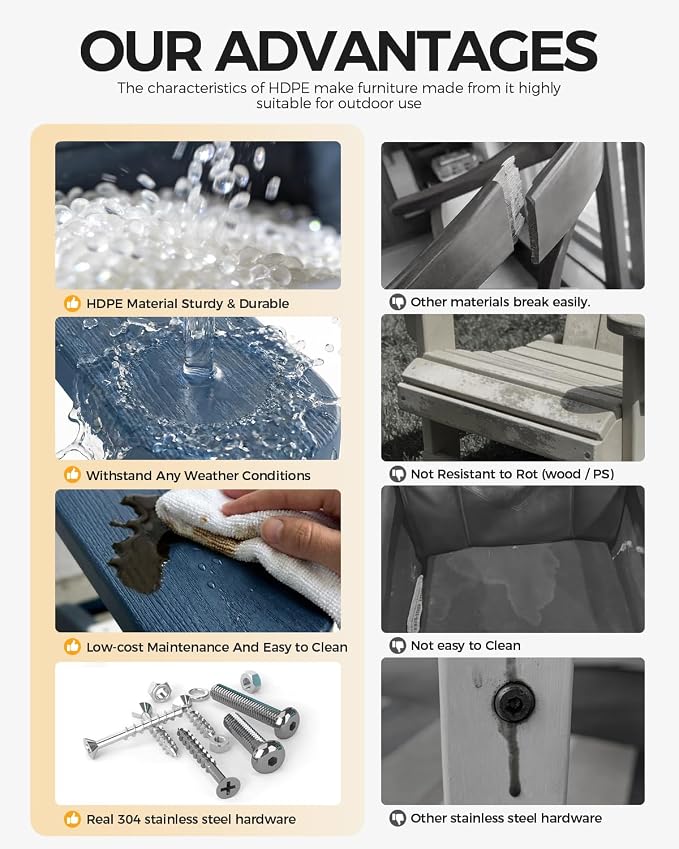 OUR ADVANTAGES

The characteristics of HDPE make furniture made from it highly suitable for outdoor use

HDPE Material Sturdy & Durable

Withstand Any Weather Conditions

Low-cost Maintenance And Easy to Clean

Real 304 stainless steel hardware

Other materials break easily.

Not Resistant to Rot (wood / PS)

Not easy to Clean

Other stainless steel hardware