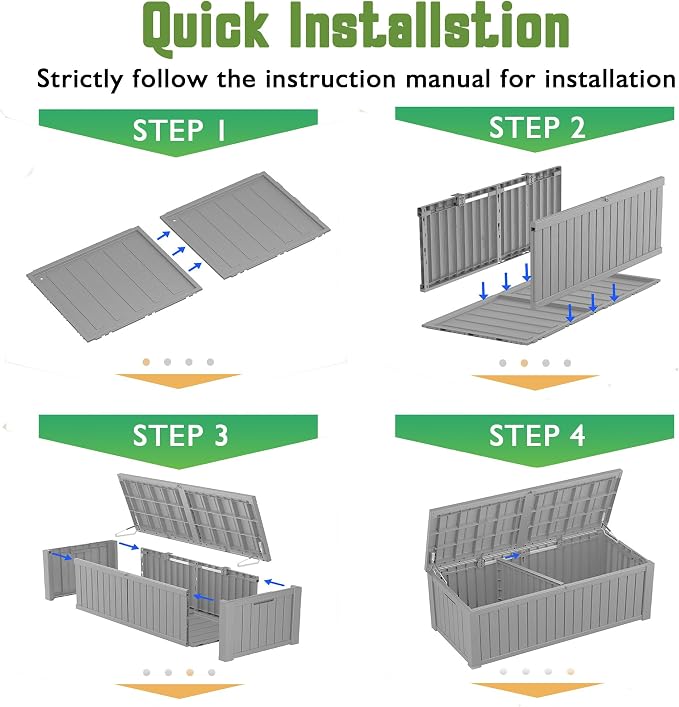 Quick Installstion

Strictly follow the instruction manual for installation

STEP 1

STEP 2

STEP 3

STEP 4