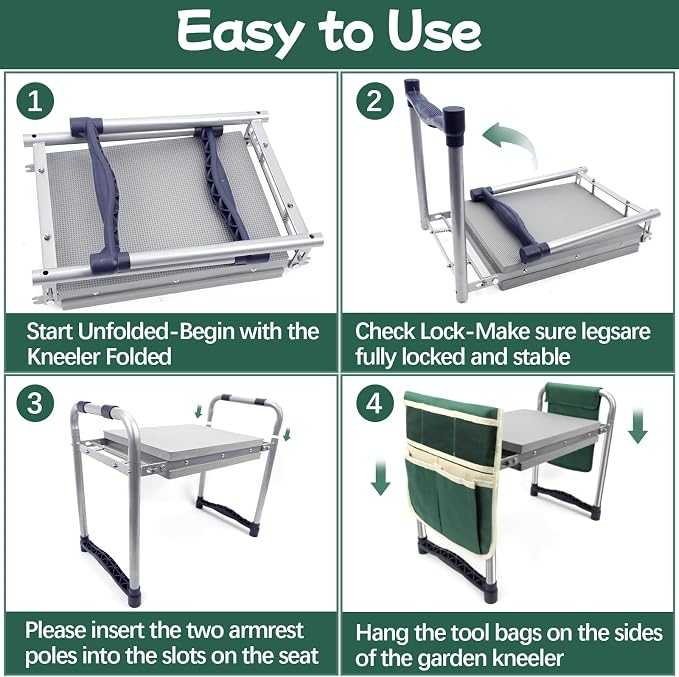 Easy to Use

1

Start Unfolded-Begin with the Kneeler Folded

2

Check Lock-Make sure legsare fully locked and stable

3

Please insert the two armrest poles into the slots on the seat

4

Hang the tool bags on the sides of the garden kneeler