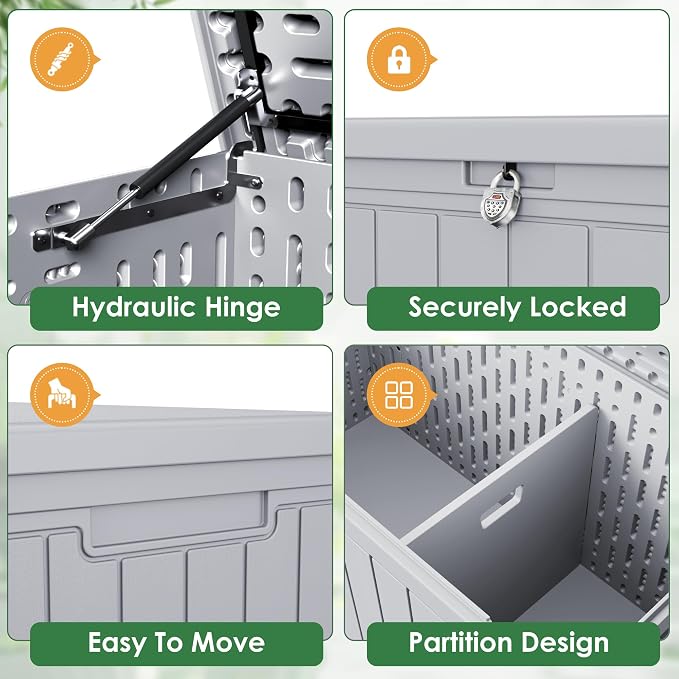 Hydraulic Hinge

Securely Locked

Easy To Move

Partition Design