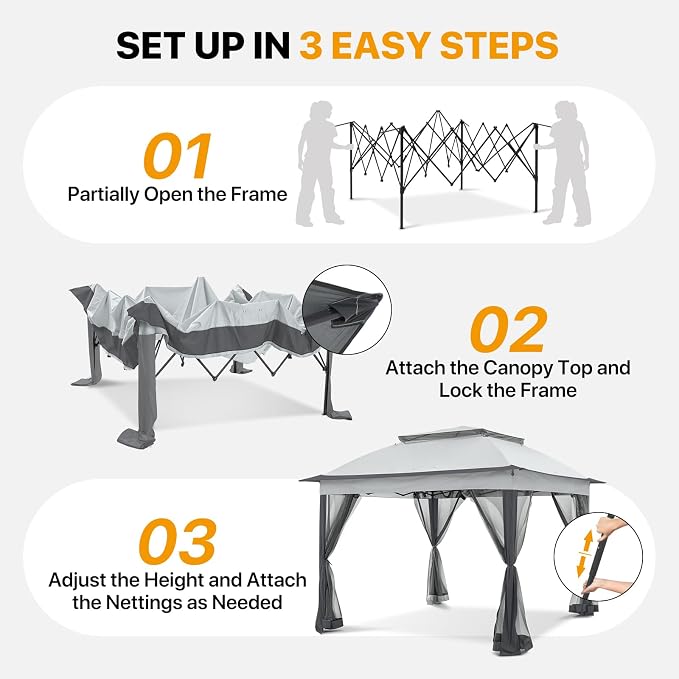 SET UP IN 3 EASY STEPS

01
Partially Open the Frame

02
Attach the Canopy Top and Lock the Frame

03
Adjust the Height and Attach the Nettings as Needed