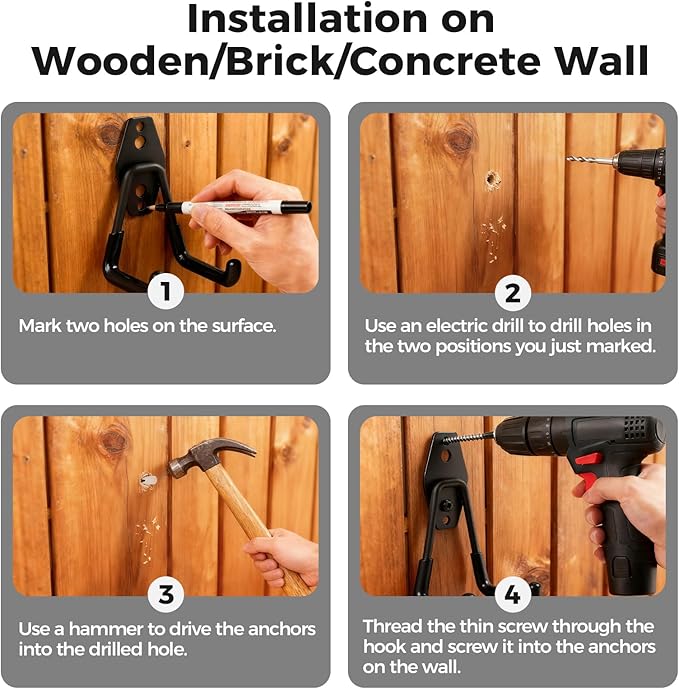 Installation on Wooden/Brick/Concrete Wall

1
Mark two holes on the surface.

2
Use an electric drill to drill holes in the two positions you just marked.

3
Use a hammer to drive the anchors into the drilled hole.

4
Thread the thin screw through the hook and screw it into the anchors on the wall.