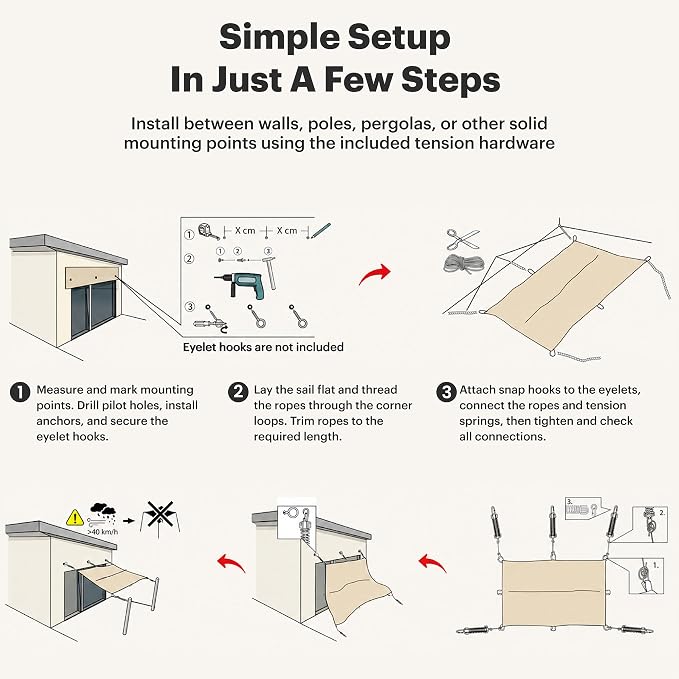 Simple Setup
In Just A Few Steps

Install between walls, poles, pergolas, or other solid mounting points using the included tension hardware

①
X cm
X cm
②
①
②
③
③

Eyelet hooks are not included

1 Measure and mark mounting points. Drill pilot holes, install anchors, and secure the eyelet hooks.

2 Lay the sail flat and thread the ropes through the corner loops. Trim ropes to the required length.

3 Attach snap hooks to the eyelets, connect the ropes and tension springs, then tighten and check all connections.

>40 km/h

3.
2.
1.