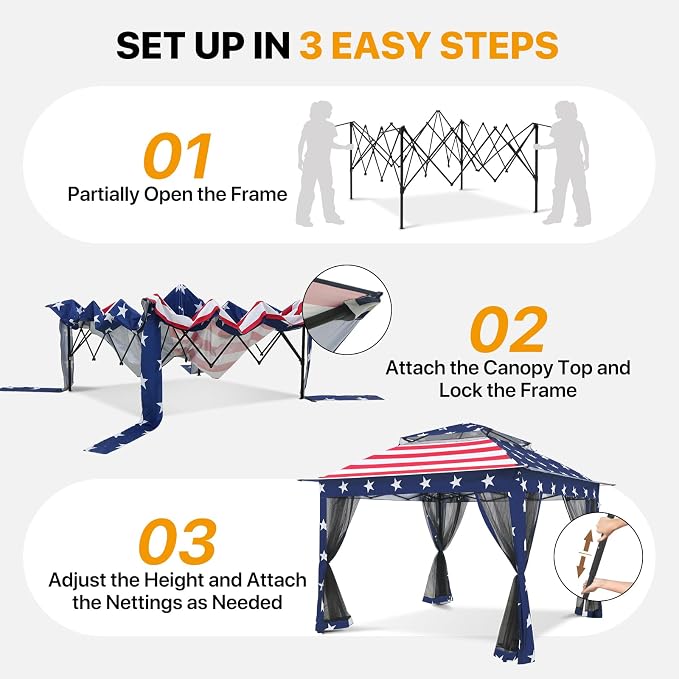 SET UP IN 3 EASY STEPS

01
Partially Open the Frame

02
Attach the Canopy Top and Lock the Frame

03
Adjust the Height and Attach the Nettings as Needed