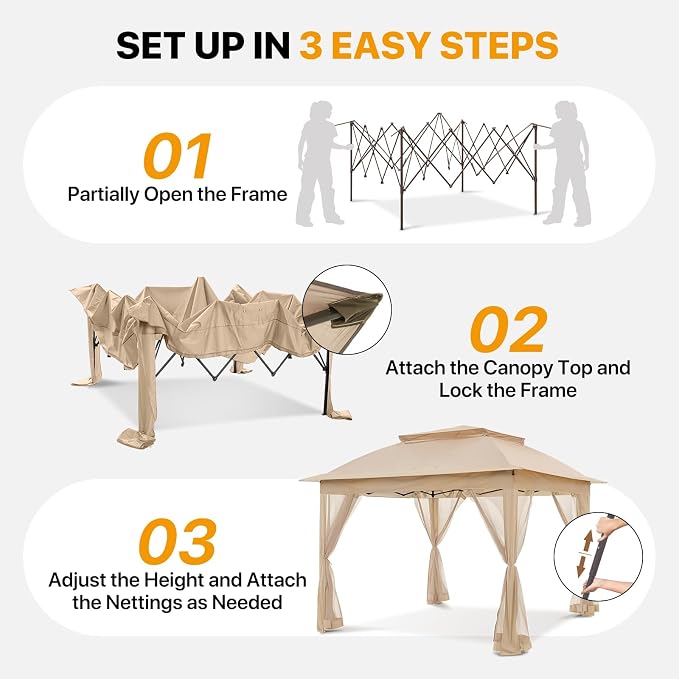 SET UP IN 3 EASY STEPS

01
Partially Open the Frame

02
Attach the Canopy Top and Lock the Frame

03
Adjust the Height and Attach the Nettings as Needed