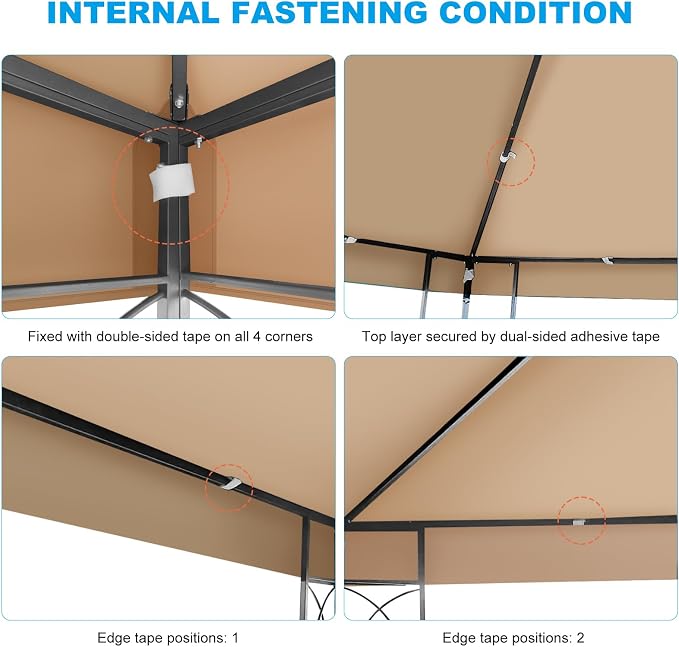 INTERNAL FASTENING CONDITION

Fixed with double-sided tape on all 4 corners

Top layer secured by dual-sided adhesive tape

Edge tape positions: 1

Edge tape positions: 2