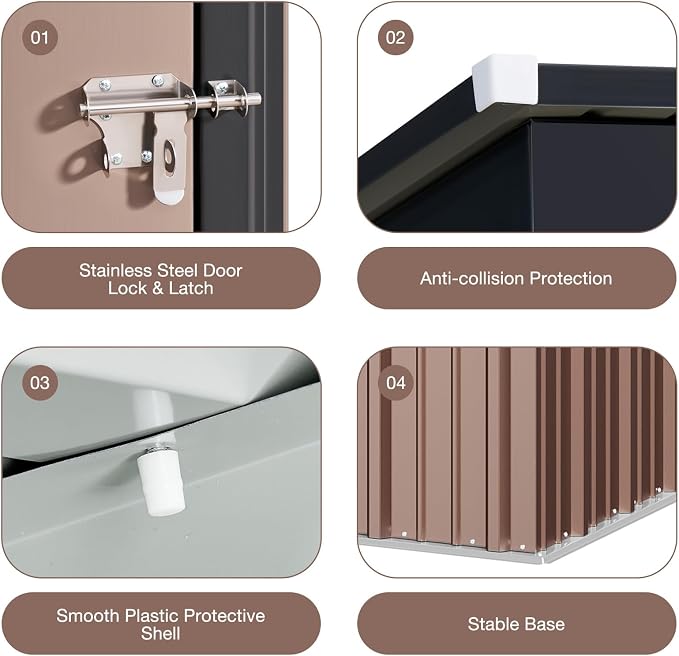 01

Stainless Steel Door Lock & Latch

02

Anti-collision Protection

03

Smooth Plastic Protective Shell

04

Stable Base