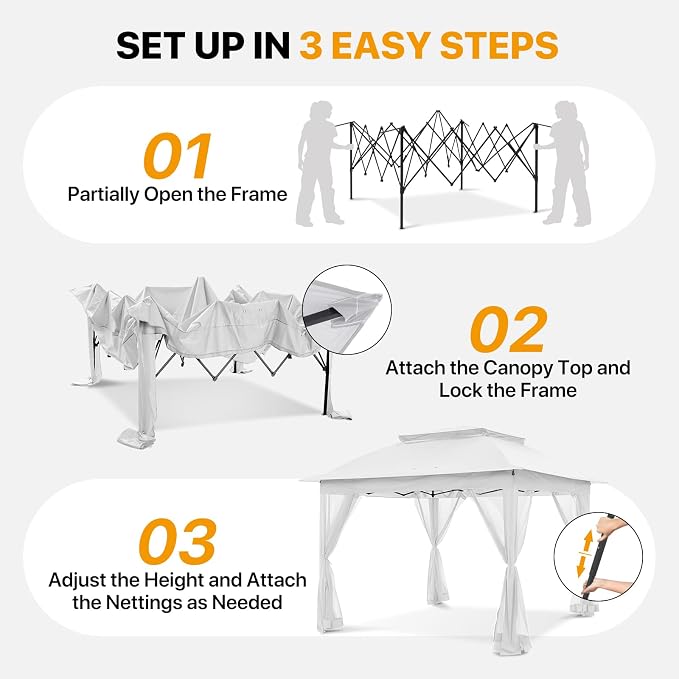 SET UP IN 3 EASY STEPS

01
Partially Open the Frame

02
Attach the Canopy Top and Lock the Frame

03
Adjust the Height and Attach the Nettings as Needed