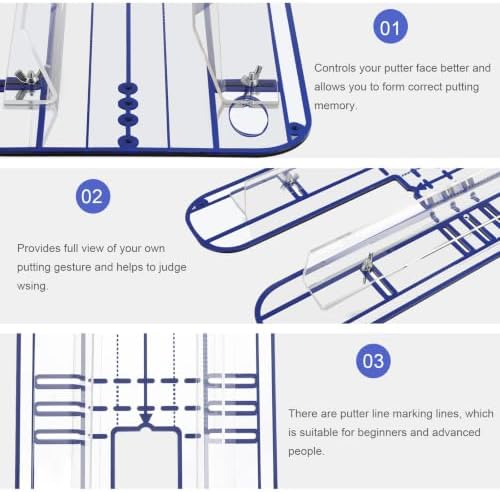 01

Controls your putter face better and allows you to form correct putting memory.

02

Provides full view of your own putting gesture and helps to judge wsing.

03

There are putter line marking lines, which is suitable for beginners and advanced people.