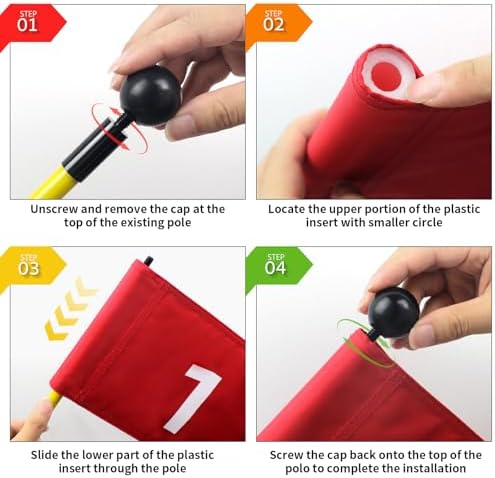 STEP
01

Unscrew and remove the cap at the top of the existing pole

STEP
02

Locate the upper portion of the plastic insert with smaller circle

STEP
03

1

Slide the lower part of the plastic insert through the pole

STEP
04

Screw the cap back onto the top of the polo to complete the installation