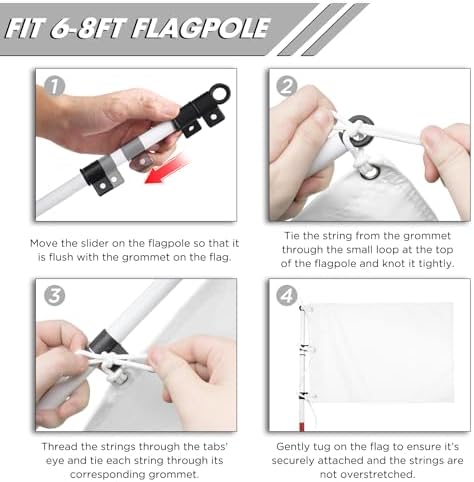 FIT 6-8FT FLAGPOLE

1

Move the slider on the flagpole so that it is flush with the grommet on the flag.

2

Tie the string from the grommet through the small loop at the top of the flagpole and knot it tightly.

3

Thread the strings through the tabs' eye and tie each string through its corresponding grommet.

4

Gently tug on the flag to ensure it's securely attached and the strings are not overstretched.